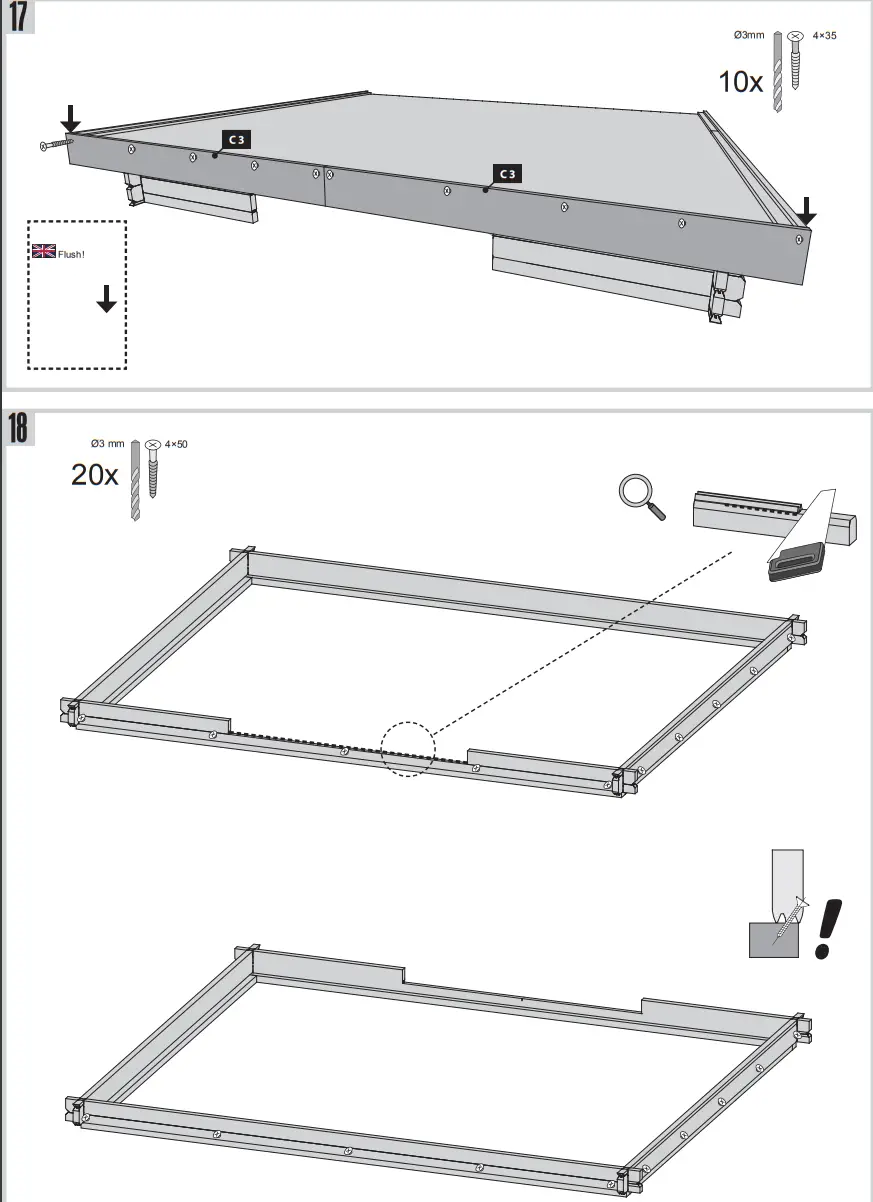 17

Ø3mm 4×35

10x

C3

C3

Flush!

18

Ø3 mm 4×50

20x

!