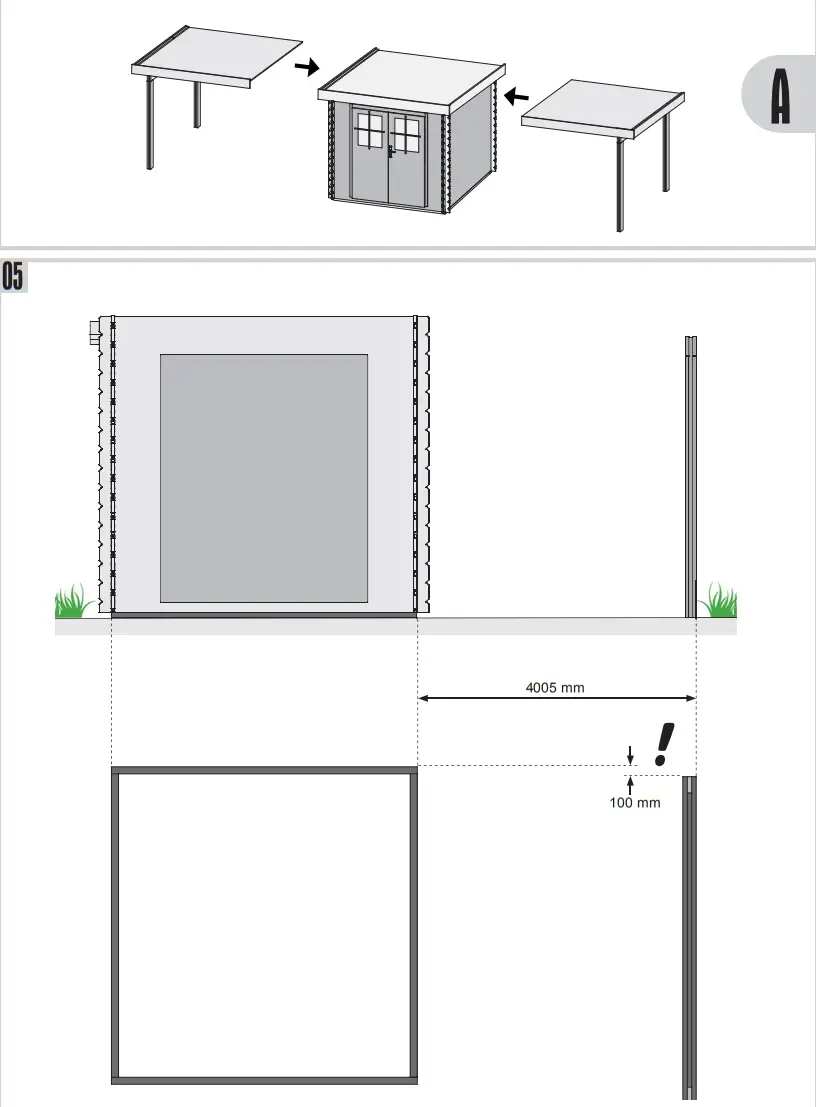 A

05

4005 mm

!

100 mm