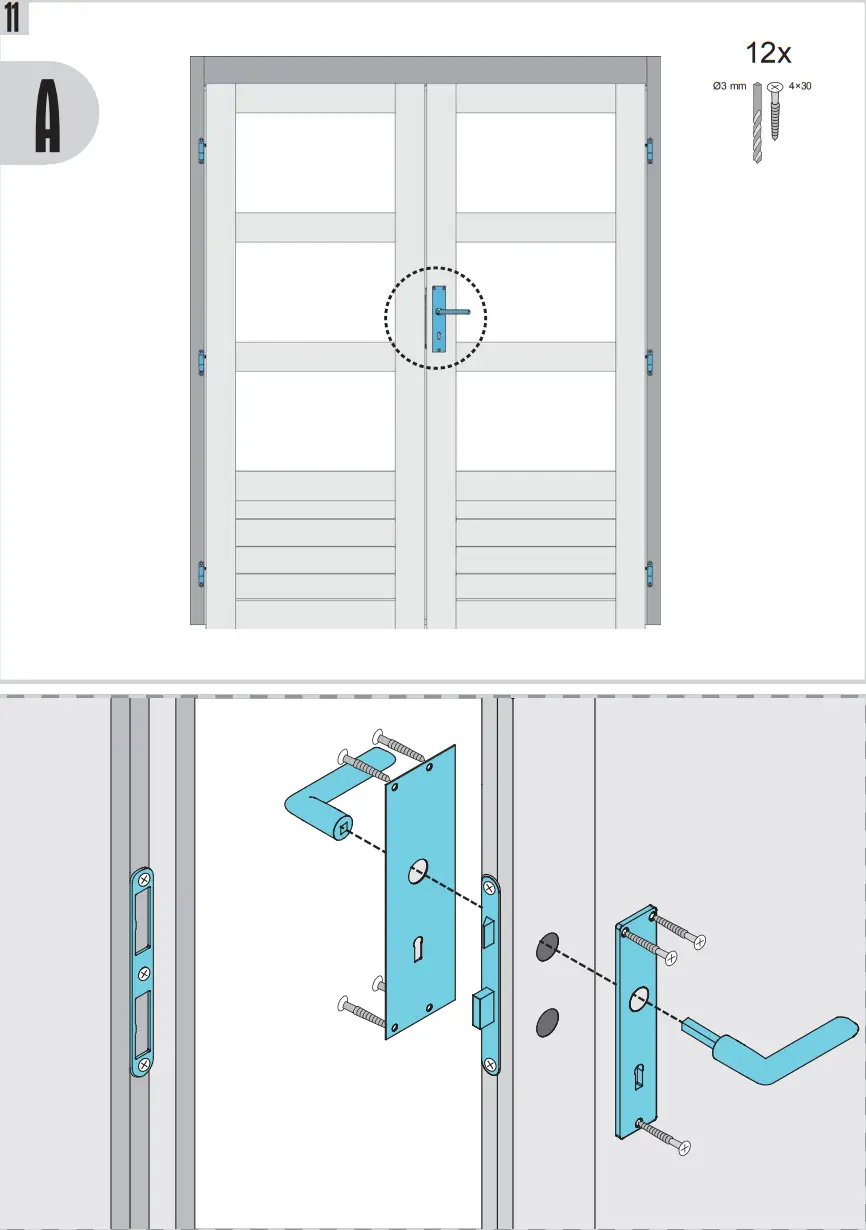 11

A

12x

Ø3 mm

4×30