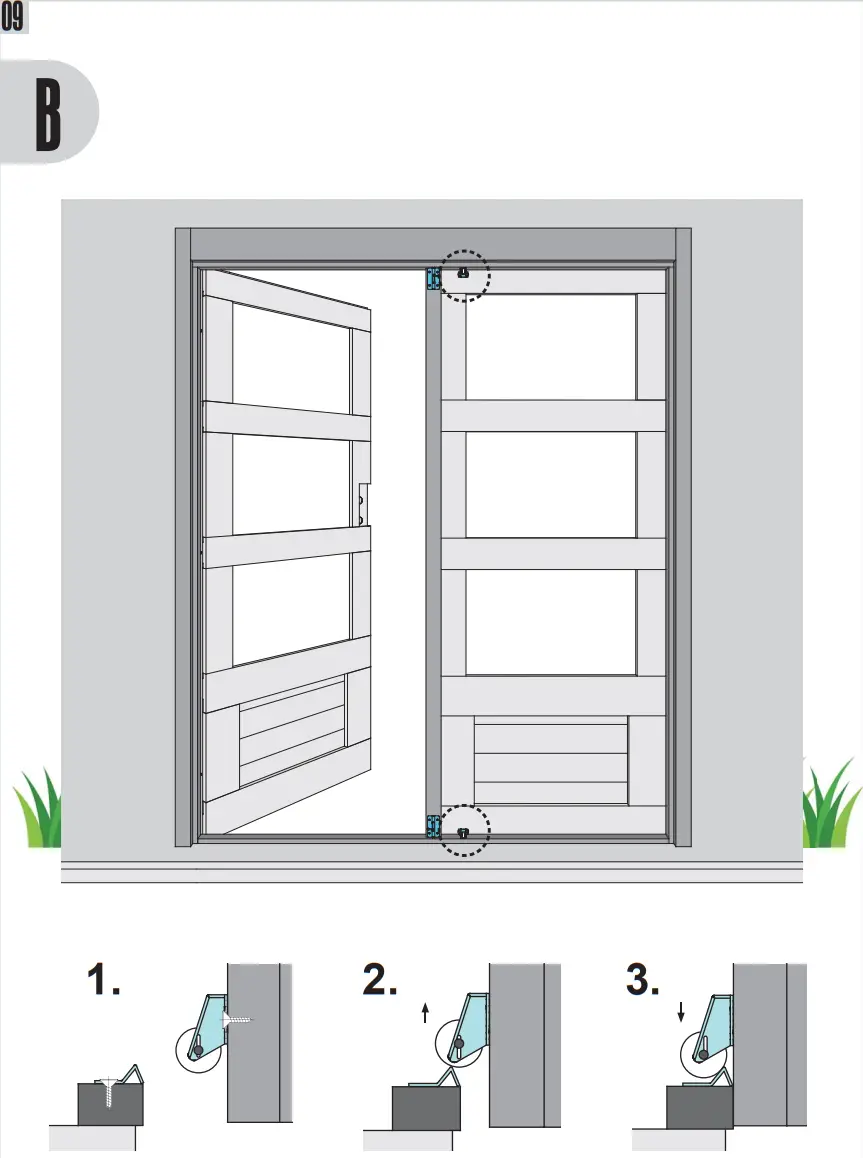 09

B

1.

2.

3.