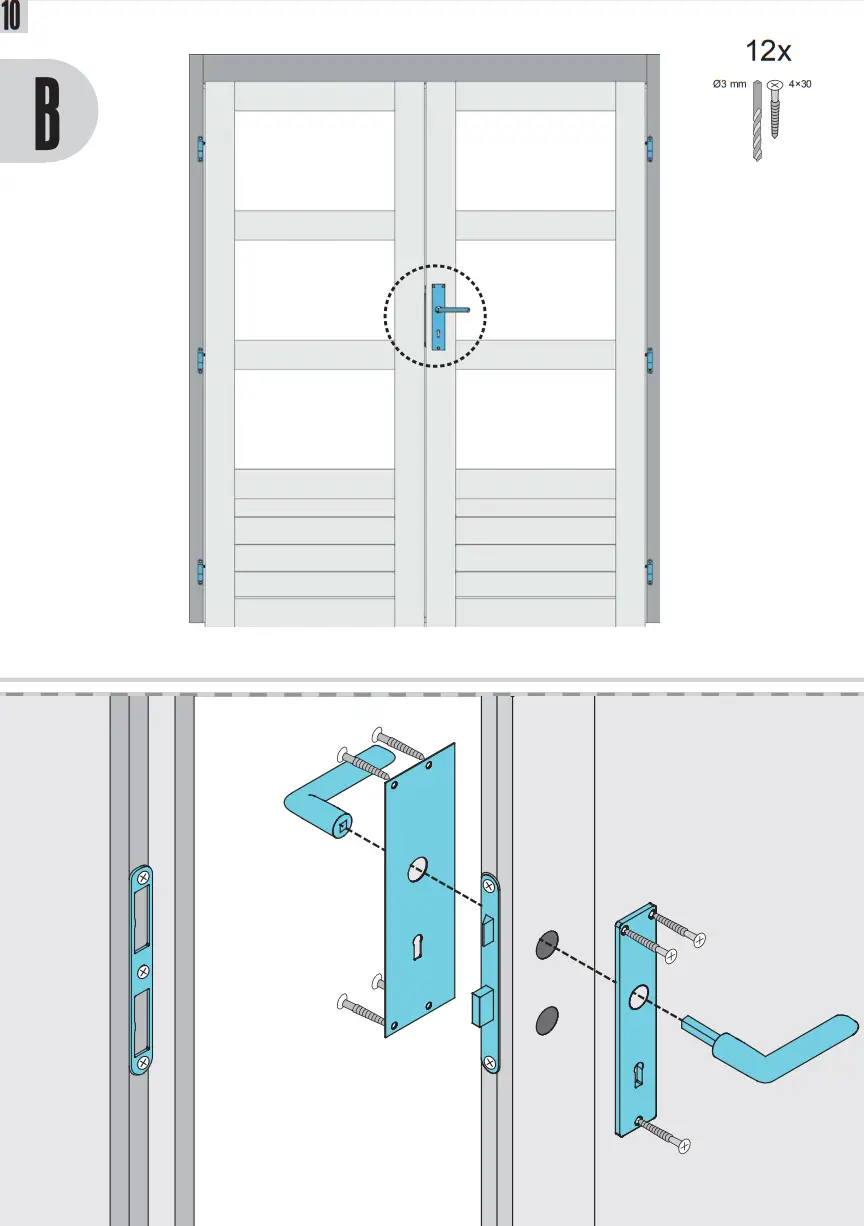 10

B

12x

Ø3 mm

4×30