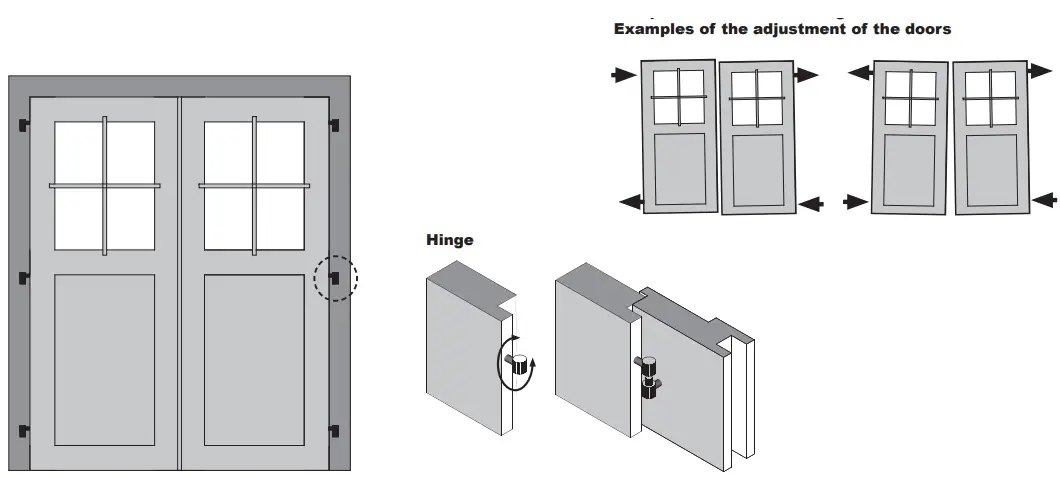 Examples of the adjustment of the doors

Hinge