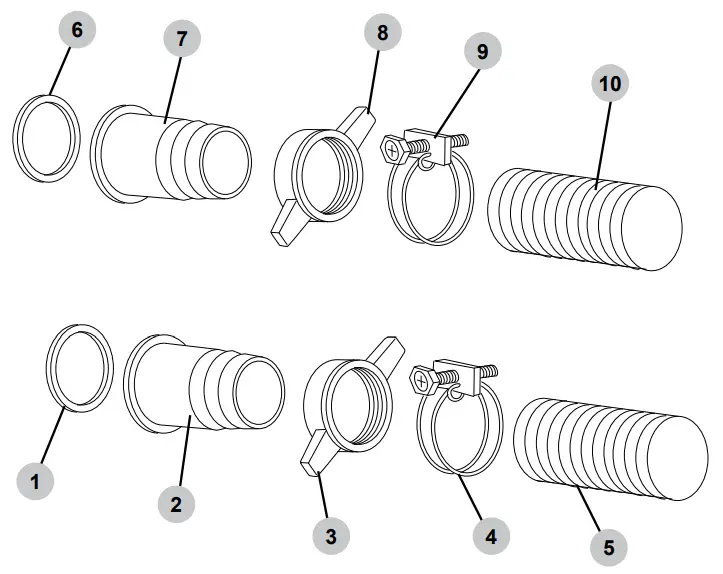 6
7
8
9
10
1
2
3
4
5