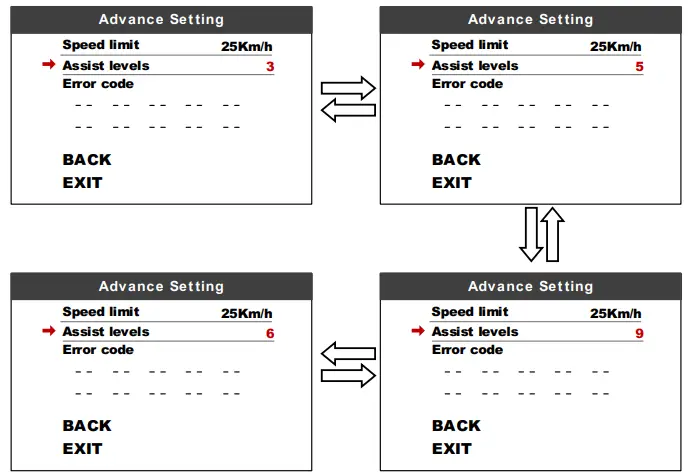 Advance Setting
Speed limit 25Km/h
Assist levels 3
Error code
-- -- -- -- --
-- -- -- -- --
BACK
EXIT

Advance Setting
Speed limit 25Km/h
Assist levels 5
Error code
-- -- -- -- --
-- -- -- -- --
BACK
EXIT

Advance Setting
Speed limit 25Km/h
Assist levels 6
Error code
-- -- -- -- --
-- -- -- -- --
BACK
EXIT

Advance Setting
Speed limit 25Km/h
Assist levels 9
Error code
-- -- -- -- --
-- -- -- -- --
BACK
EXIT