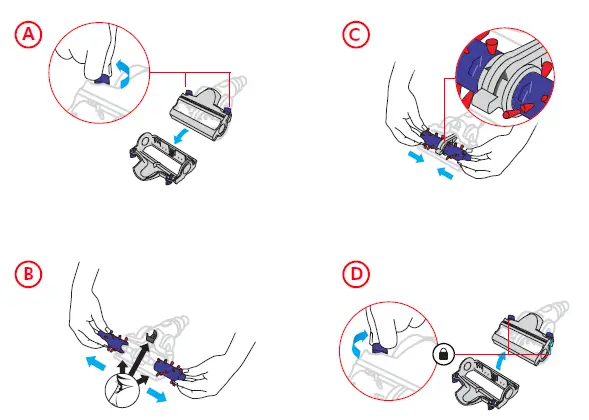 A

C

B

D