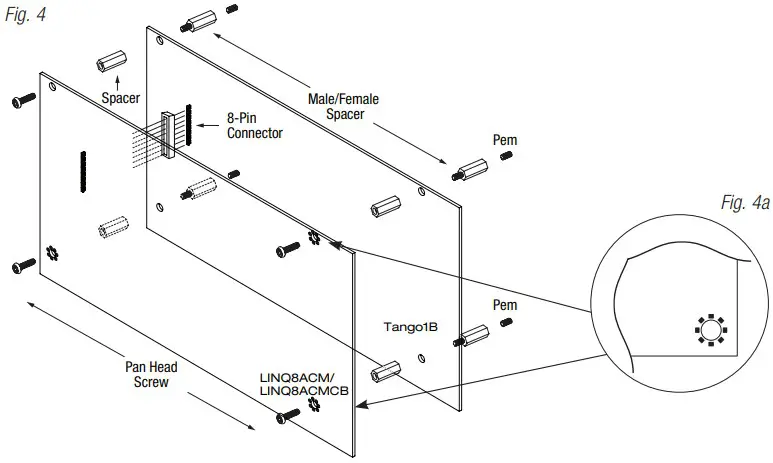 Fig. 4

Spacer

8-Pin Connector

Male/Female Spacer

Pem

Fig. 4a

Pem

Tango1B

Pan Head Screw

LINQ8ACM/ LINQ8ACMCB