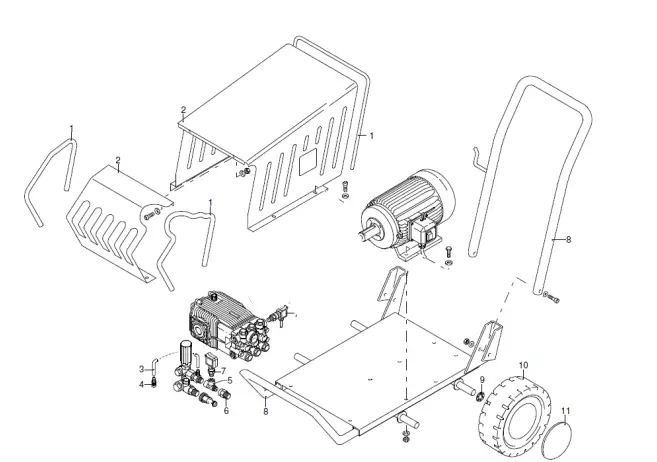 1
2
2
1
1
8
3
4
7
5
6
8
9
10
11