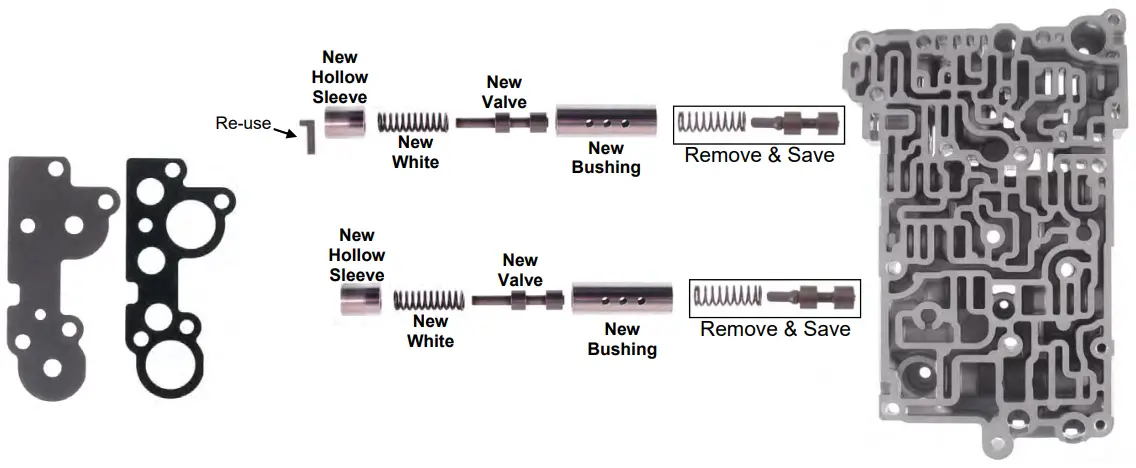 Re-use

New Hollow Sleeve

New White

New Valve

New Bushing

Remove & Save

New Hollow Sleeve

New White

New Valve

New Bushing

Remove & Save