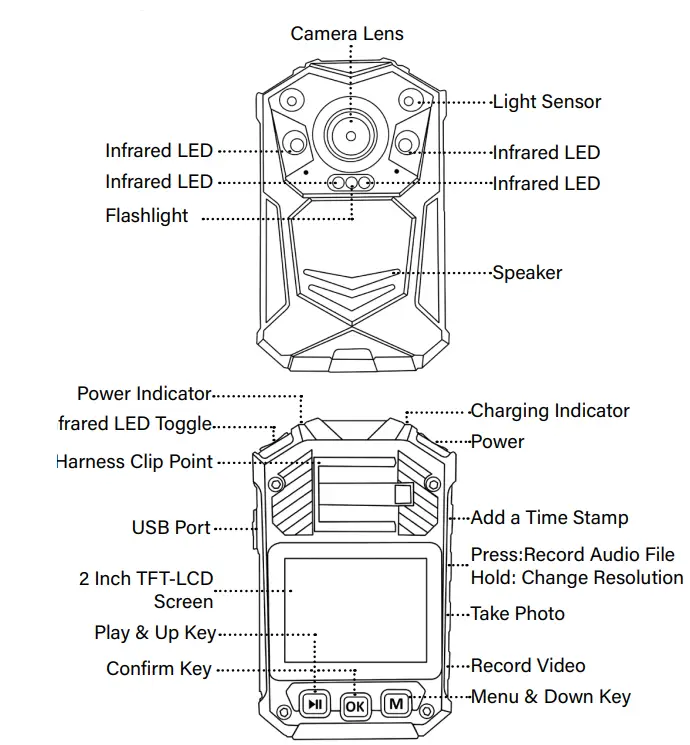 Camera Lens
Light Sensor
Infrared LED
Infrared LED
Infrared LED
Infrared LED
Flashlight
Speaker

Power Indicator
frared LED Toggle
Harness Clip Point
USB Port
2 Inch TFT-LCD Screen
Play & Up Key
Confirm Key
Charging Indicator
Power
Add a Time Stamp
Press:Record Audio File
Hold: Change Resolution
Take Photo
Record Video
Menu & Down Key
OK
M