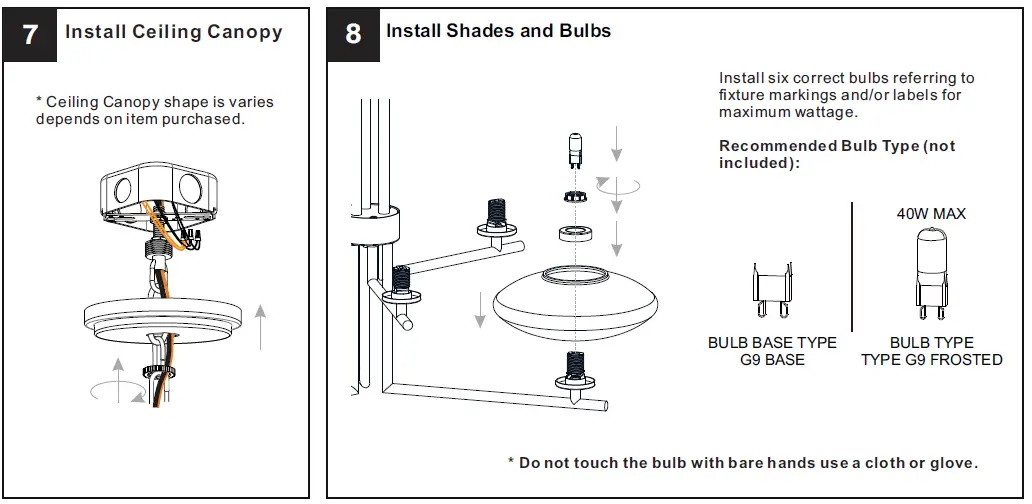 7 Install Ceiling Canopy

* Ceiling Canopy shape is varies depends on item purchased.

8 Install Shades and Bulbs

Install six correct bulbs referring to fixture markings and/or labels for maximum wattage.

Recommended Bulb Type (not included):

40W MAX

BULB BASE TYPE
G9 BASE

BULB TYPE
TYPE G9 FROSTED

* Do not touch the bulb with bare hands use a cloth or glove.