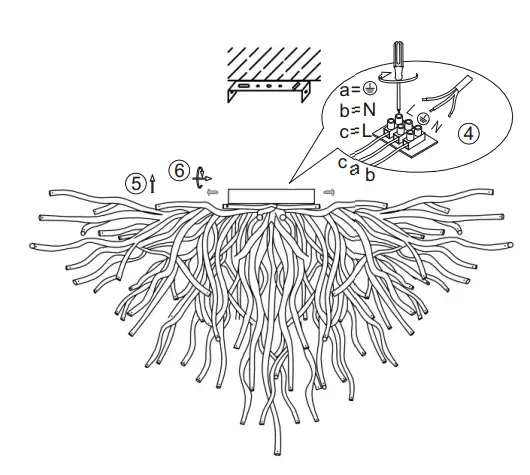 a=⏚
b=N
c=L
L ⏚ N
④
c a b
⑤
⑥