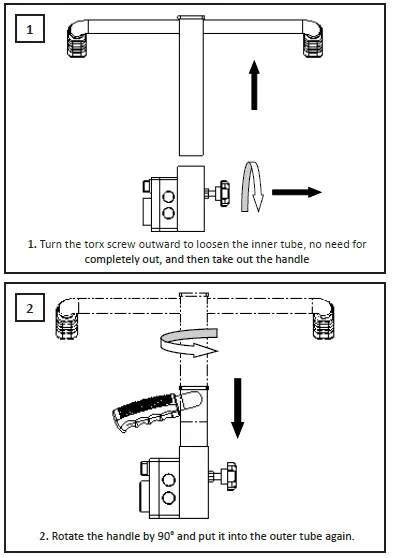 1

1. Turn the torx screw outward to loosen the inner tube, no need for completely out, and then take out the handle

2

2. Rotate the handle by 90° and put it into the outer tube again.