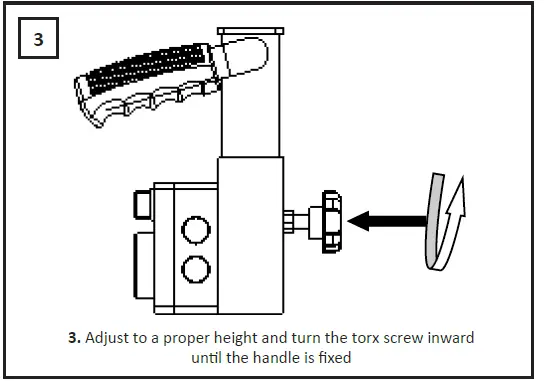 3

3. Adjust to a proper height and turn the torx screw inward until the handle is fixed