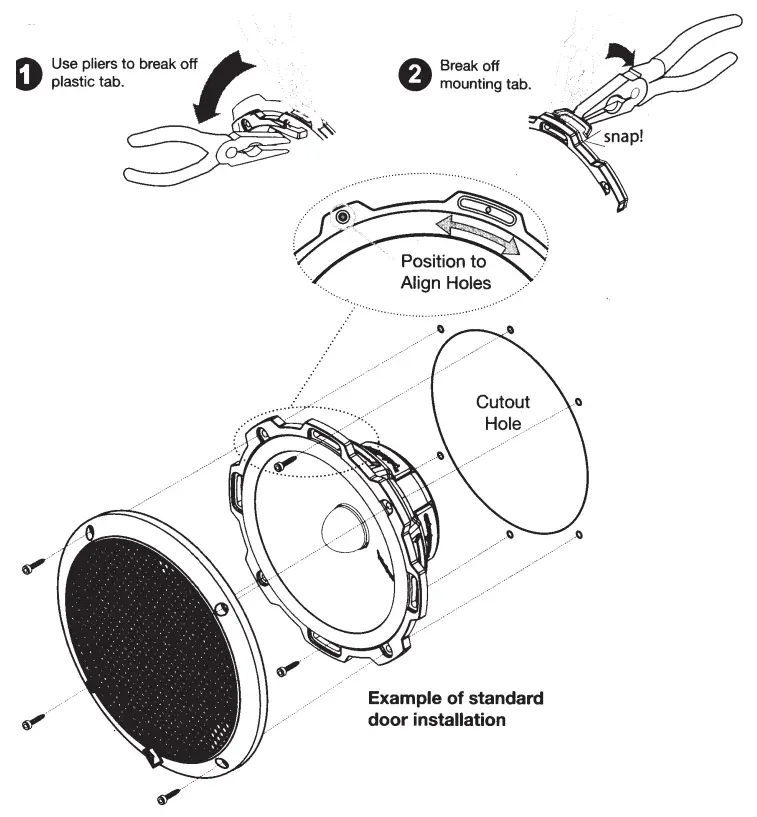 1 Use pliers to break off plastic tab.

2 Break off mounting tab.

snap!

Position to Align Holes

Cutout Hole

Example of standard door installation