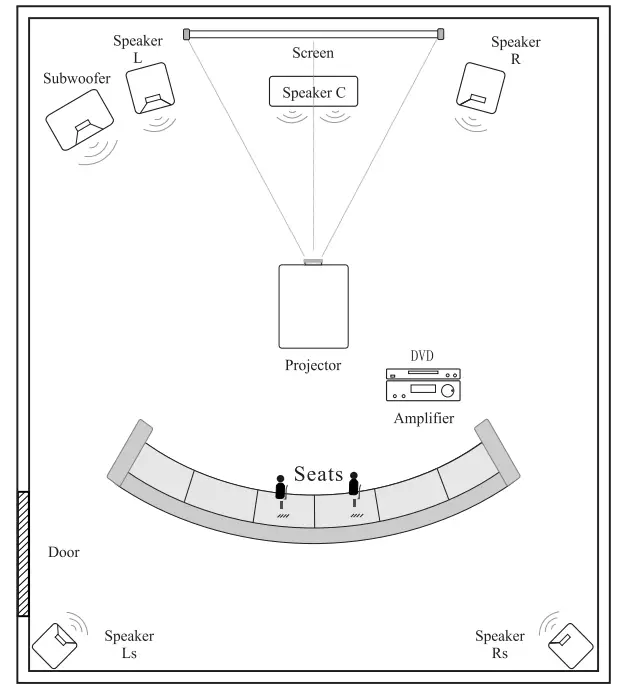 Speaker L

Screen

Speaker R

Subwoofer

Speaker C

Projector

DVD

Amplifier

Seats

Door

Speaker Ls

Speaker Rs