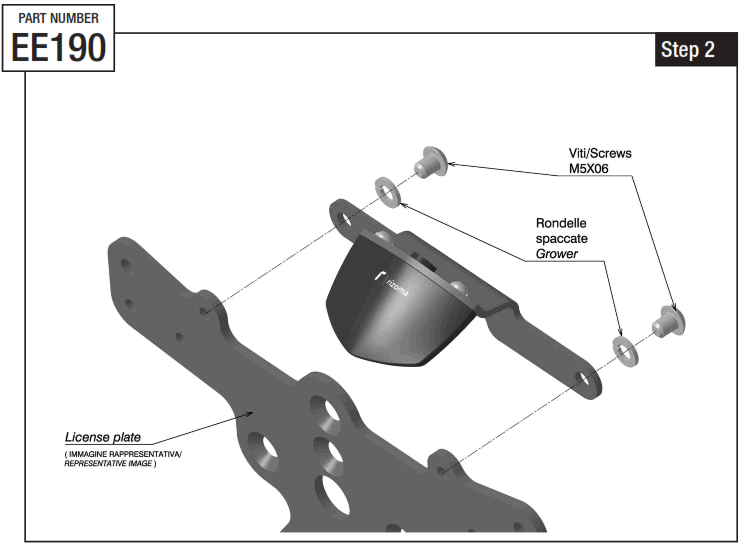 PART NUMBER
EE190

Step 2

Viti/Screws
M5X06

Rondelle
spaccate
Grower

rizoma

License plate
( IMMAGINE RAPPRESENTATIVA/
REPRESENTATIVE IMAGE )