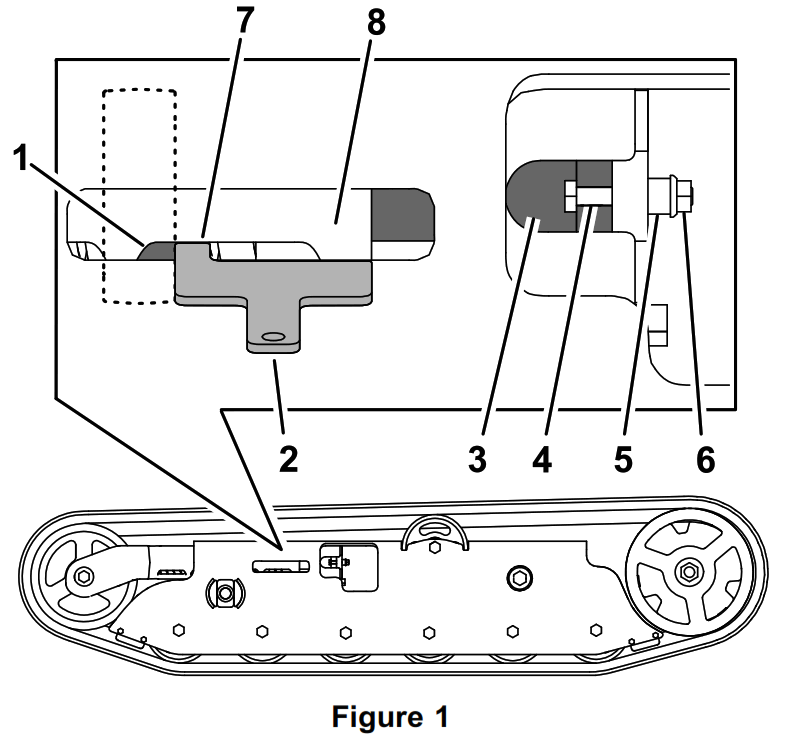 7
8
1
2
3
4
5
6
Figure 1