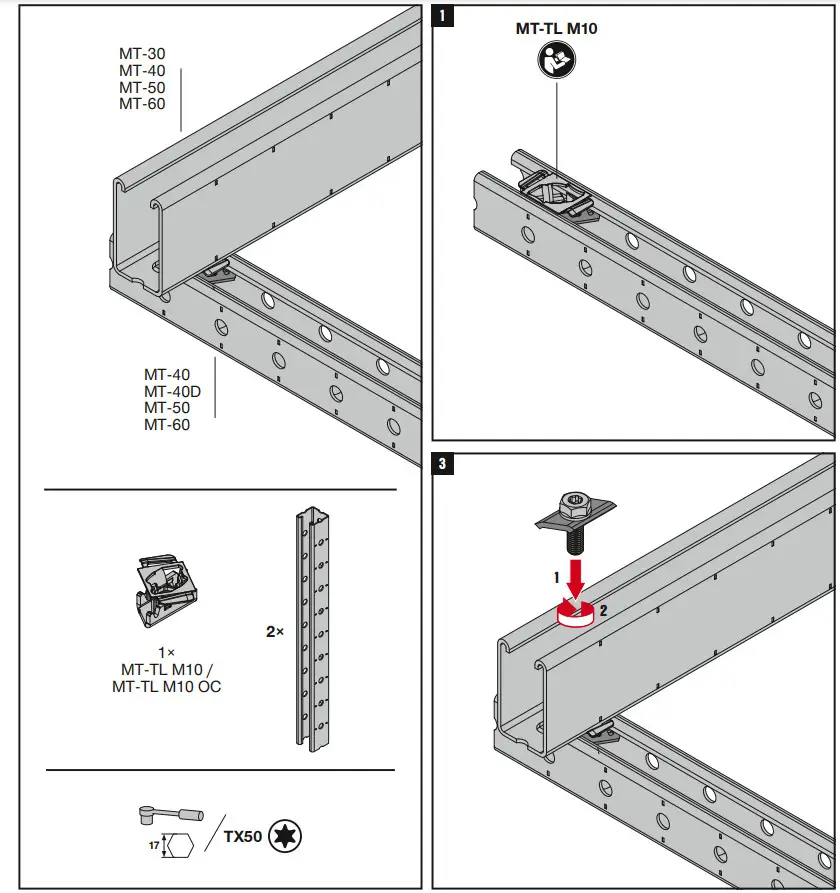 MT-30
MT-40
MT-50
MT-60

MT-40
MT-40D
MT-50
MT-60

1×
MT-TL M10 /
MT-TL M10 OC

2×

17

TX50

1

MT-TL M10

3

1

2