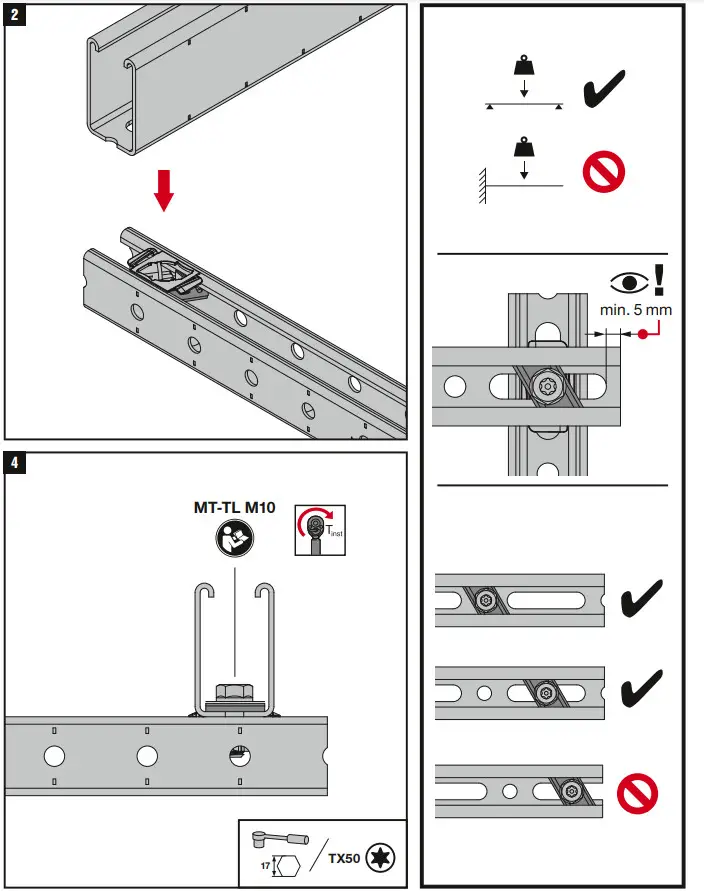 2

4

MT-TL M10

$T_{inst}$

17

TX50

min. 5 mm