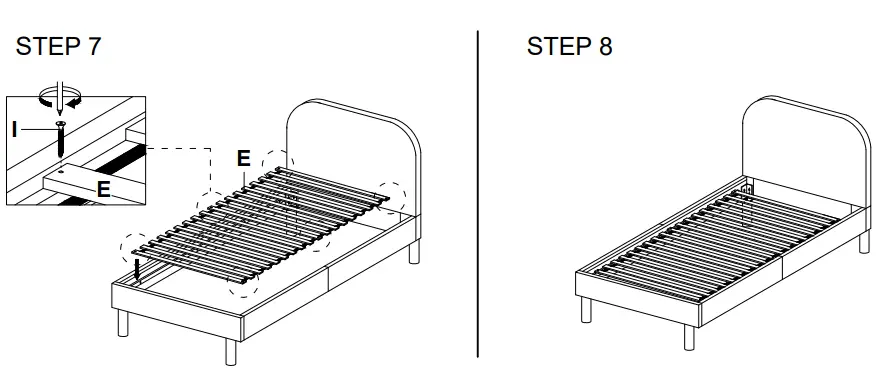 STEP 7

I

E

E

STEP 8