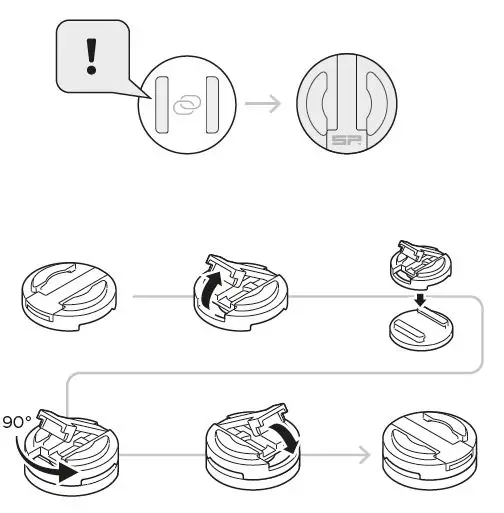 !

SP

90°