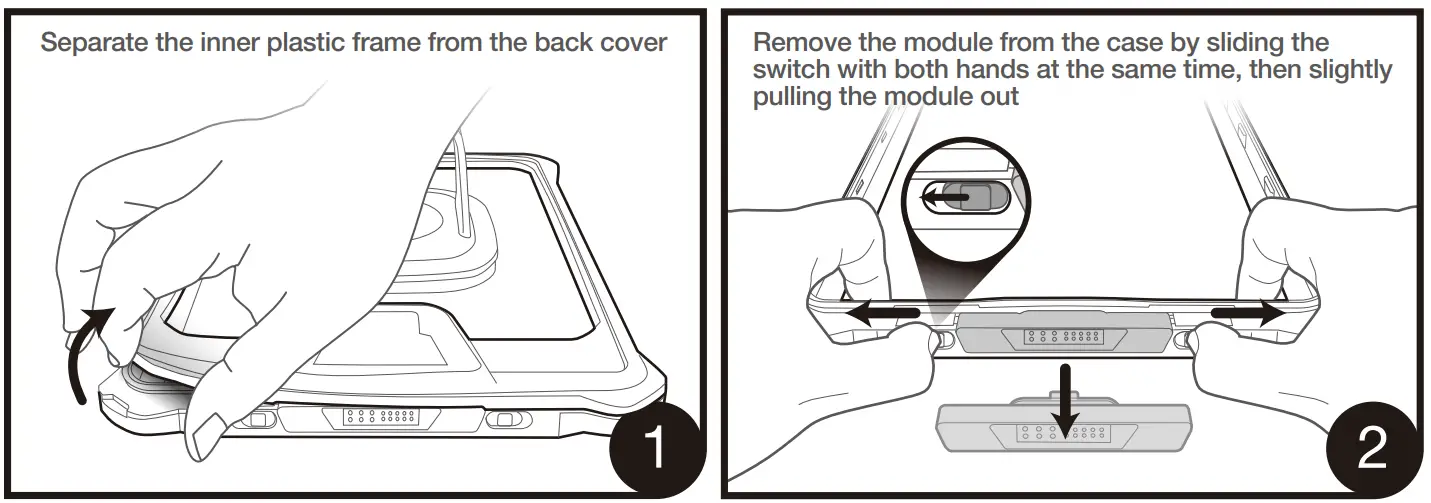 Separate the inner plastic frame from the back cover

1

Remove the module from the case by sliding the switch with both hands at the same time, then slightly pulling the module out

2