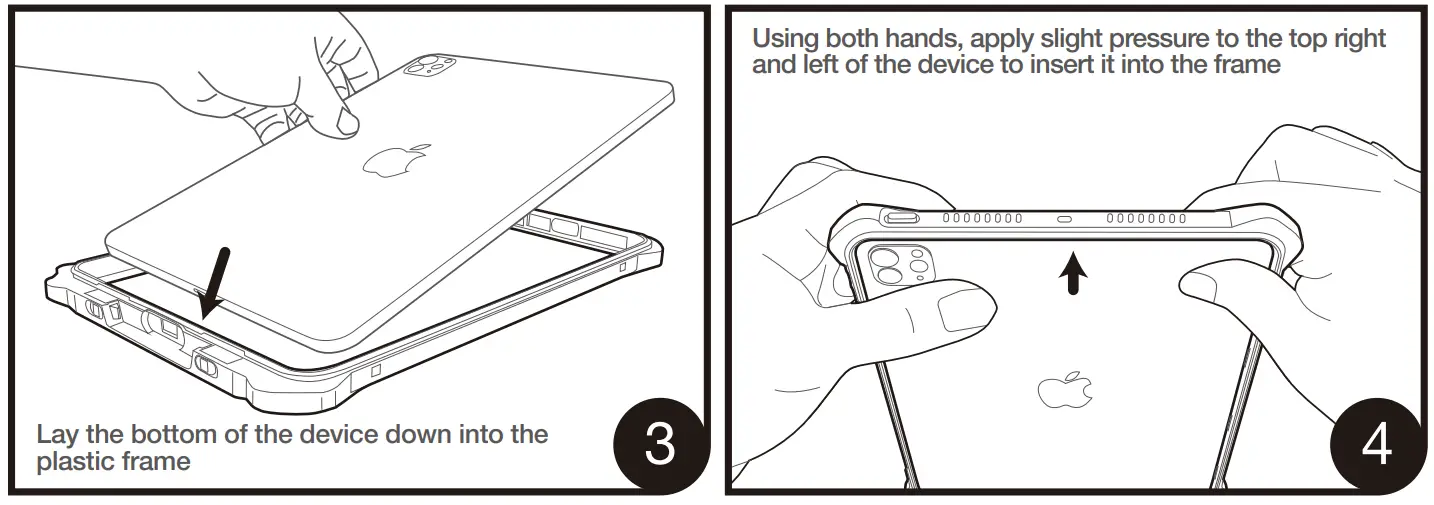 Lay the bottom of the device down into the plastic frame

3

Using both hands, apply slight pressure to the top right and left of the device to insert it into the frame

4