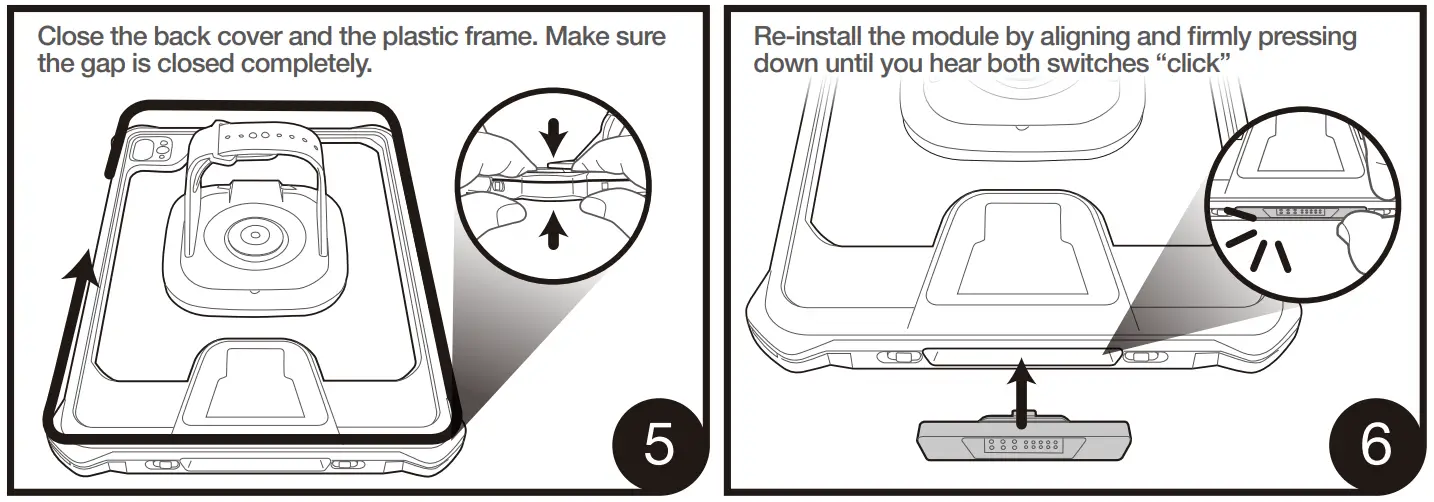 Close the back cover and the plastic frame. Make sure the gap is closed completely.

5

Re-install the module by aligning and firmly pressing down until you hear both switches “click”

6