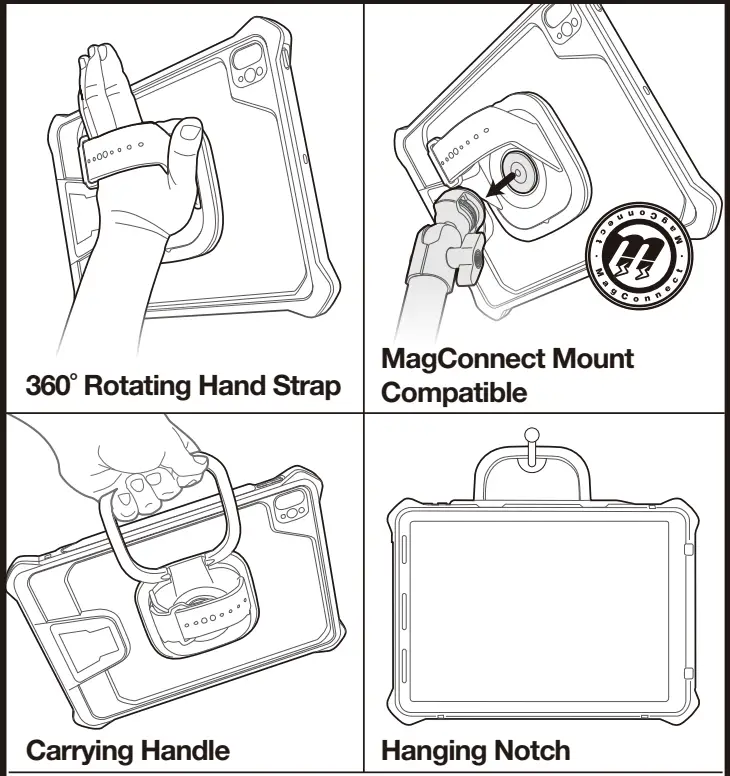 360° Rotating Hand Strap

MagConnect MagConnect

MagConnect Mount Compatible

Carrying Handle

Hanging Notch