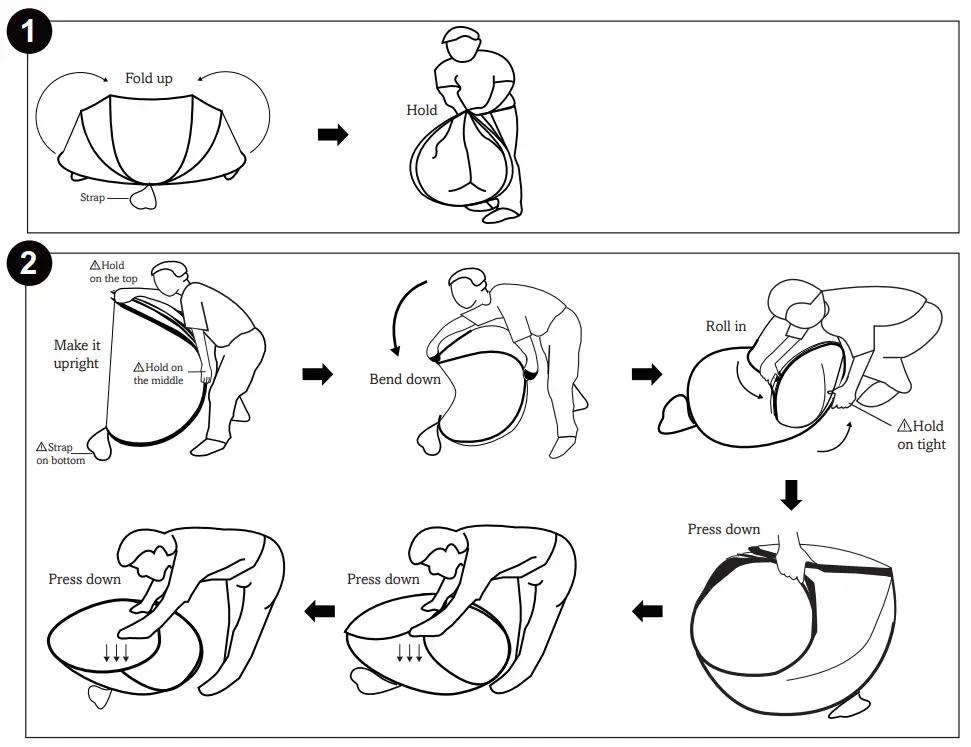 1

Fold up

Strap

Hold

2

⚠Hold on the top

Make it upright

⚠Hold on the middle

⚠Strap on bottom

Bend down

Roll in

⚠Hold on tight

Press down

Press down

Press down