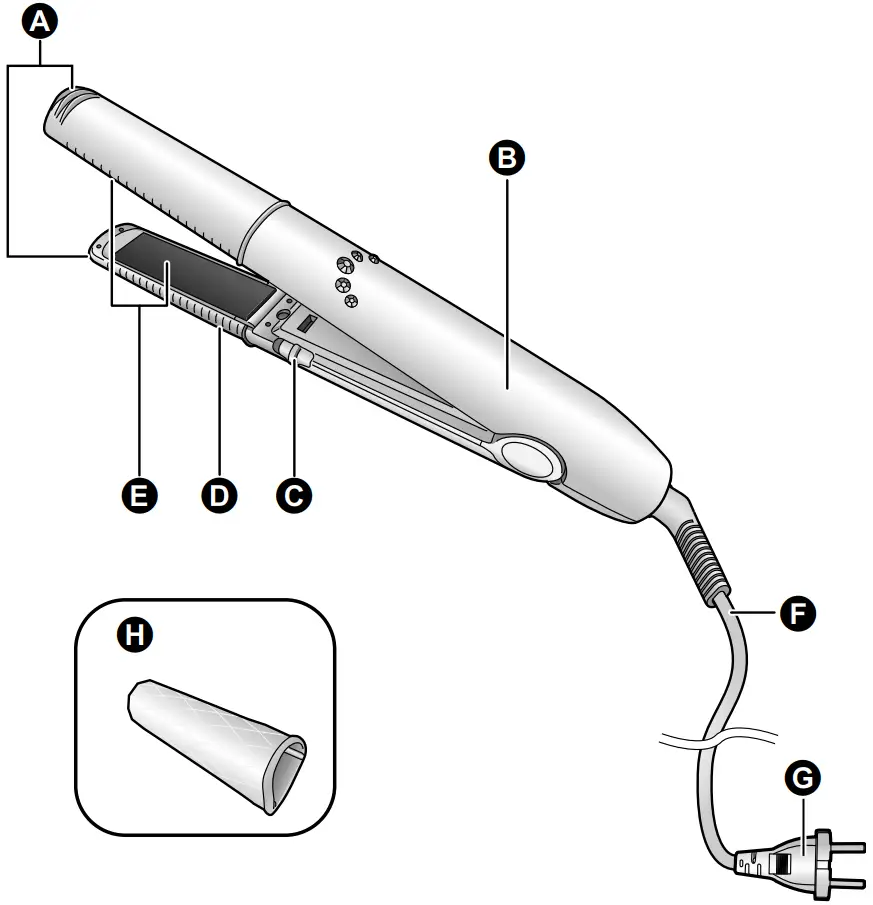 A
B
E
D
C
F
H
G