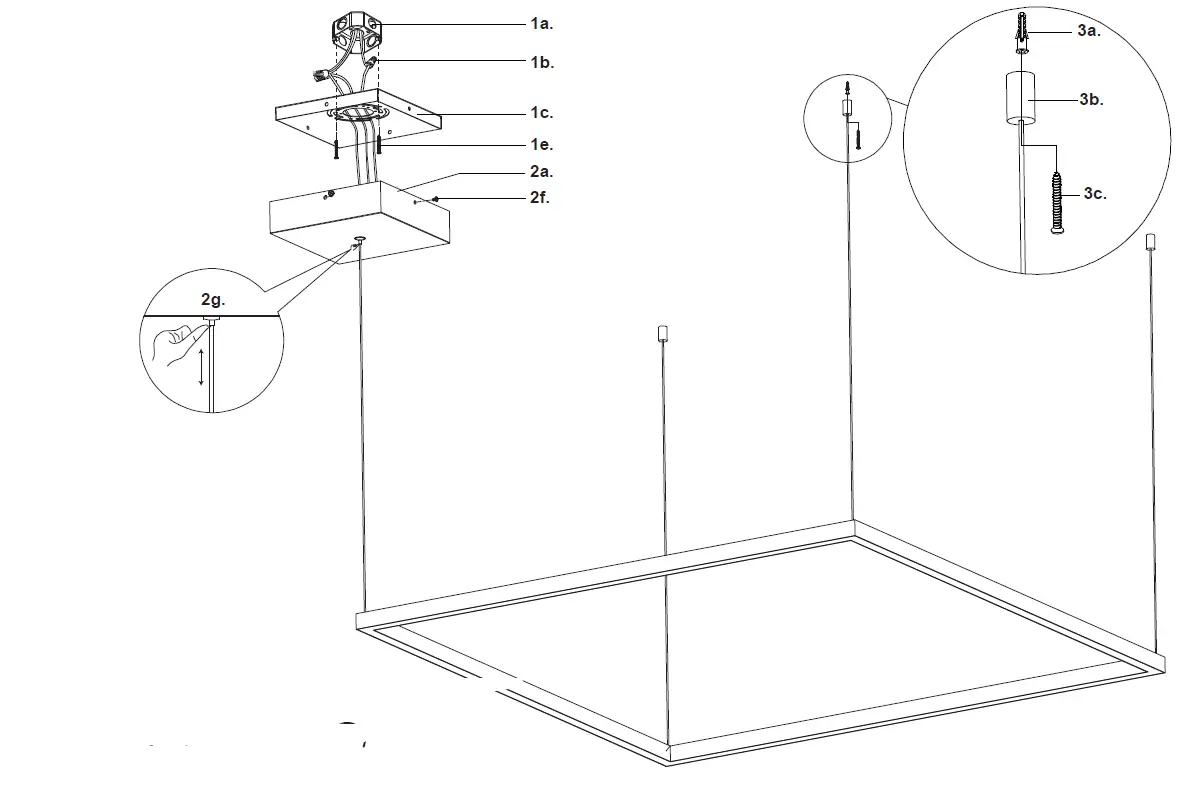 1a.
1b.
1c.
1e.
2a.
2f.
2g.
3a.
3b.
3c.