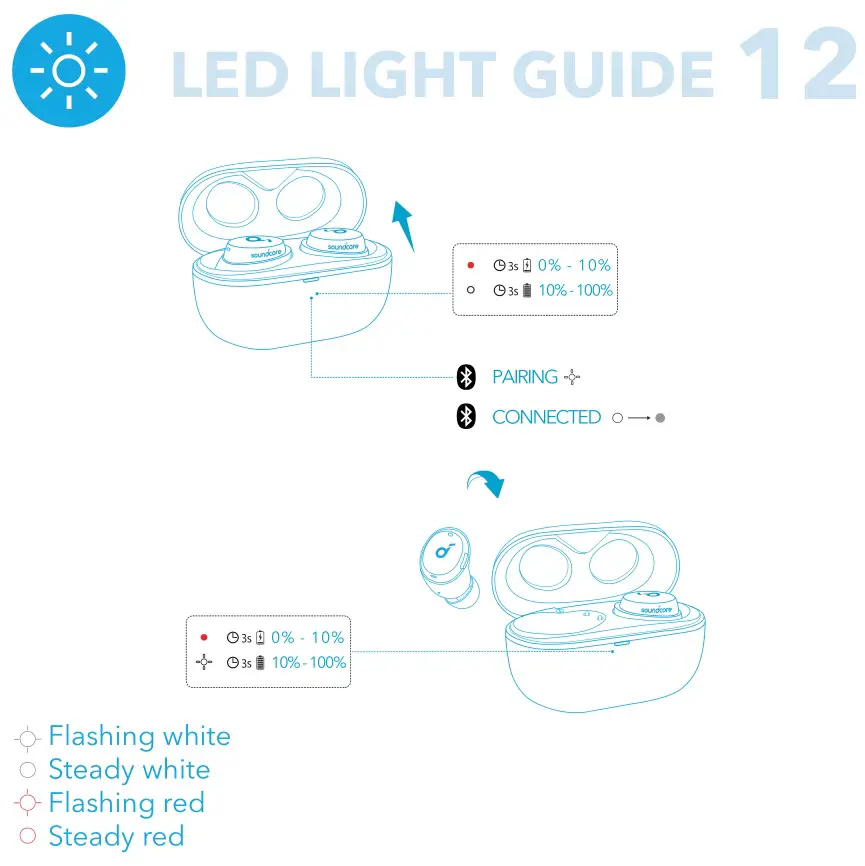 LED LIGHT GUIDE 12

soundcore soundcore

3s 0% - 10%
3s 10% - 100%

PAIRING

CONNECTED

soundcore

3s 0% - 10%
3s 10% - 100%

Flashing white
Steady white
Flashing red
Steady red