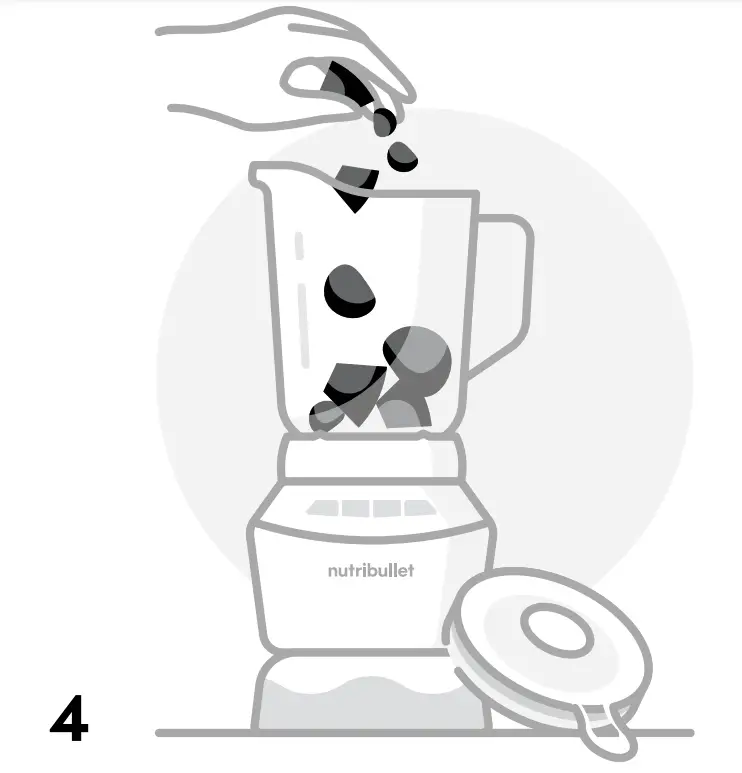 nutribullet

4