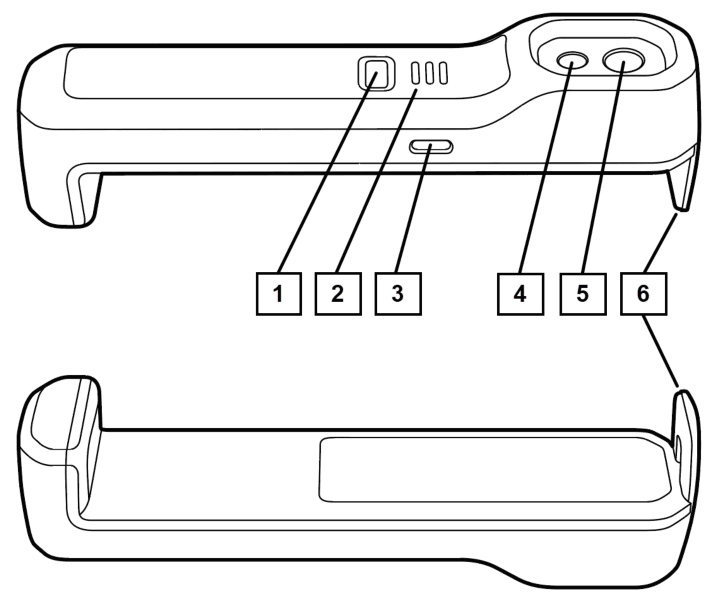 1 2 3 4 5 6