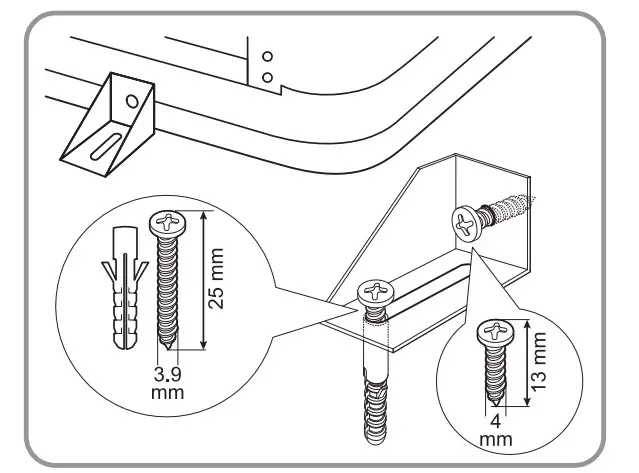 25 mm
3.9 mm
13 mm
4 mm