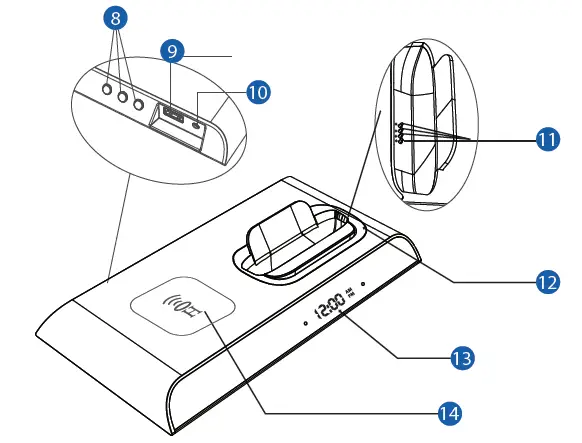 8
9
10
11
12
12:00 AM PM
13
14