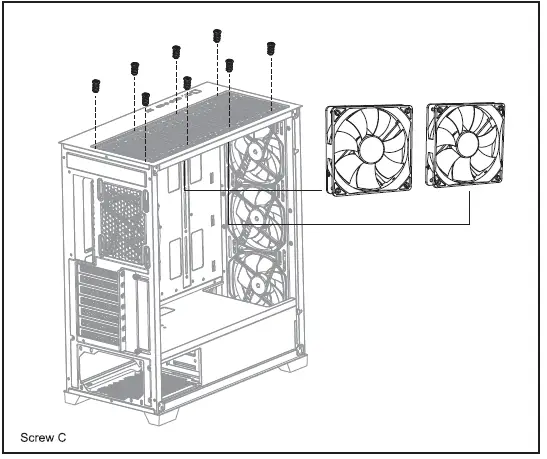 Screw C