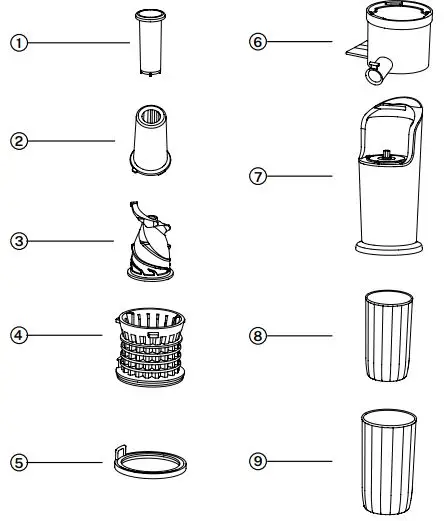 ① ② ③ ④ ⑤ ⑥ ⑦ ⑧ ⑨