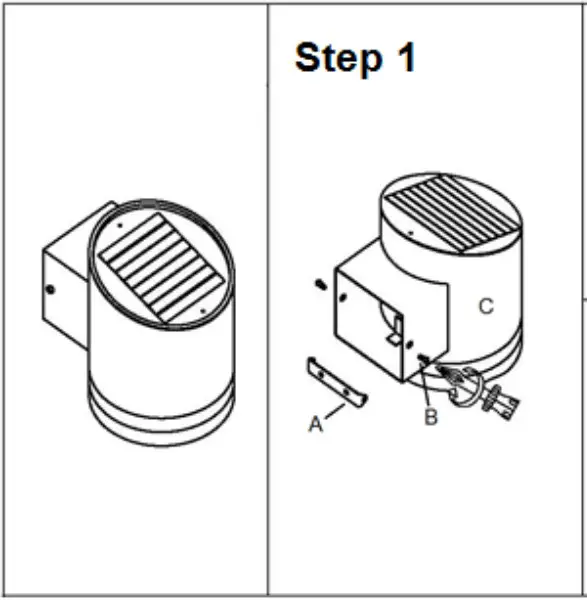 Step 1

C

A

B