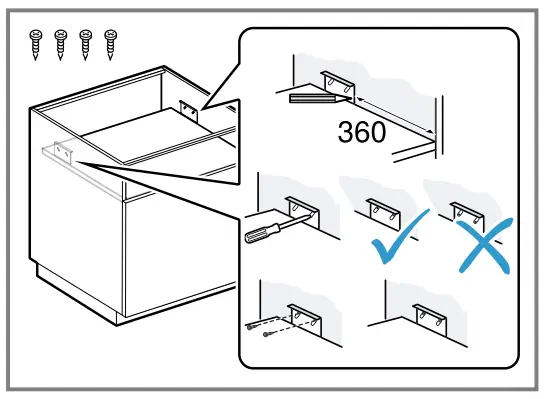 360