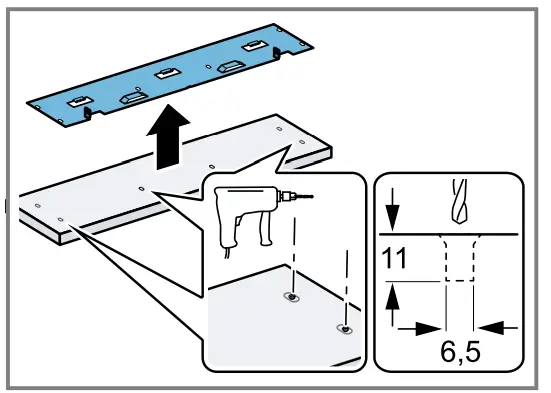 11

6,5