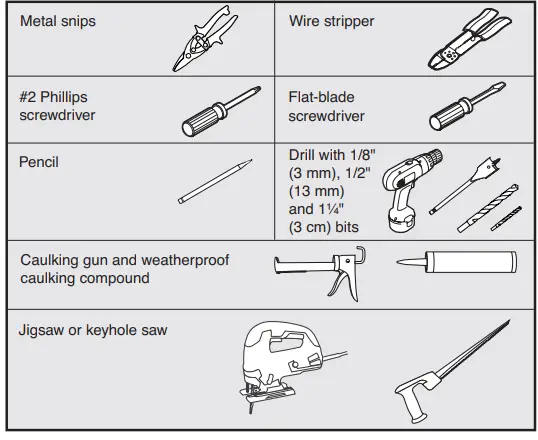 | Metal snips | Wire stripper |
|---|---|
| #2 Phillips screwdriver | Flat-blade screwdriver |
| Pencil | Drill with 1/8" (3 mm), 1/2" (13 mm) and 1¼" (3 cm) bits |

Caulking gun and weatherproof caulking compound

Jigsaw or keyhole saw