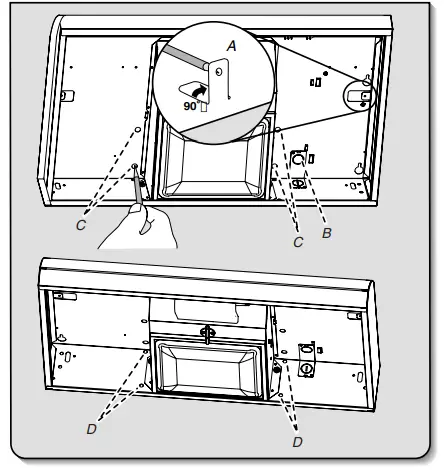 A
90°
C
C
B
D
D