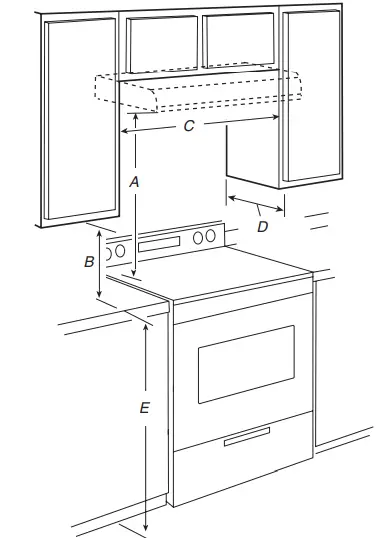 C
A
D
B
E