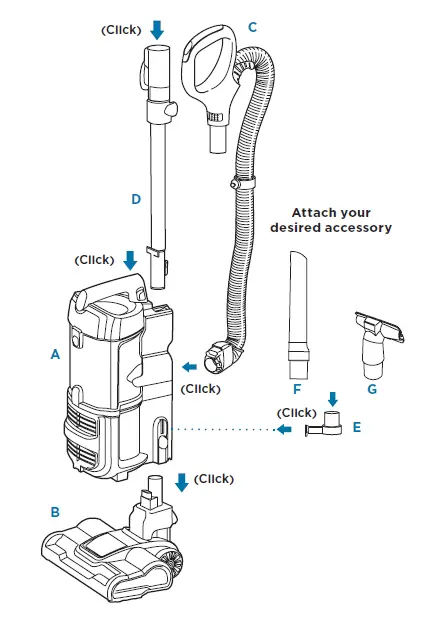 (Click)

C

D

Attach your desired accessory

(Click)

A

(Click)

F

G

(Click)

E

(Click)

B