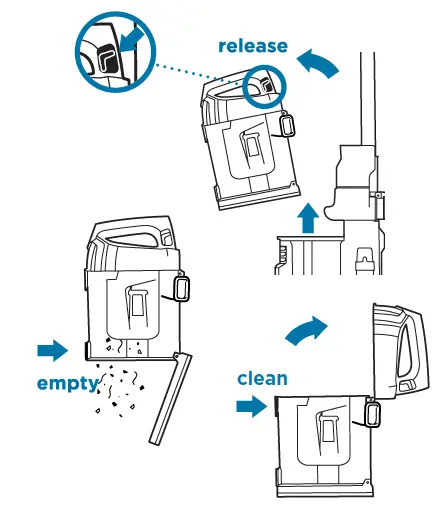 release

empty

clean