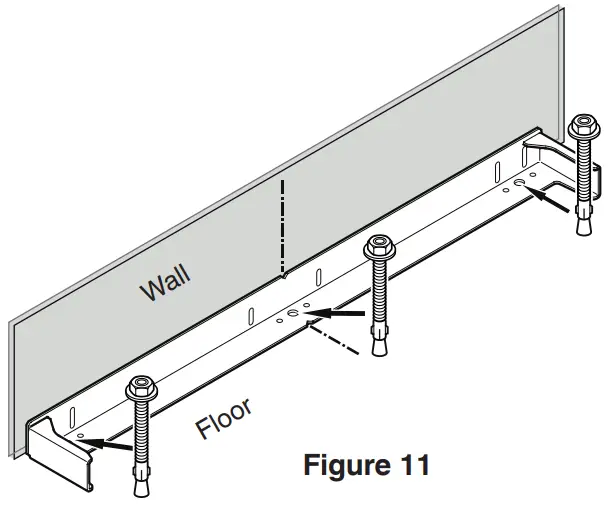 Wall

Floor

Figure 11