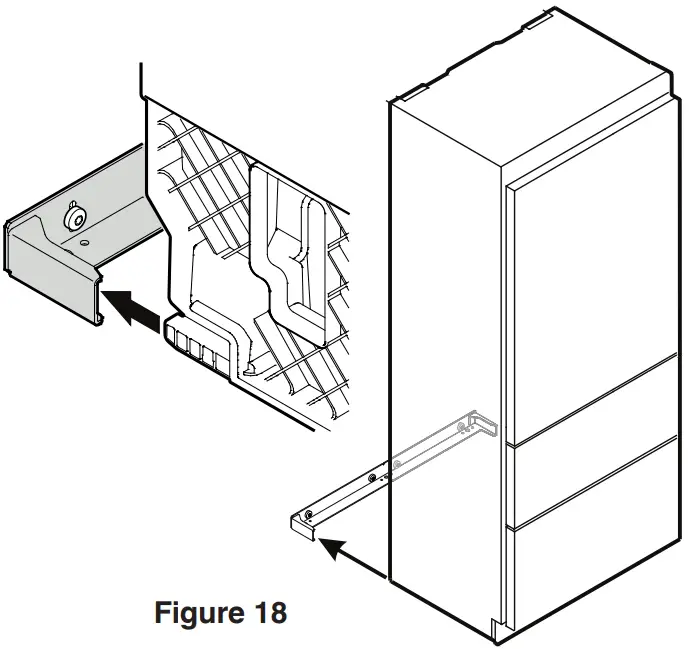 Figure 18