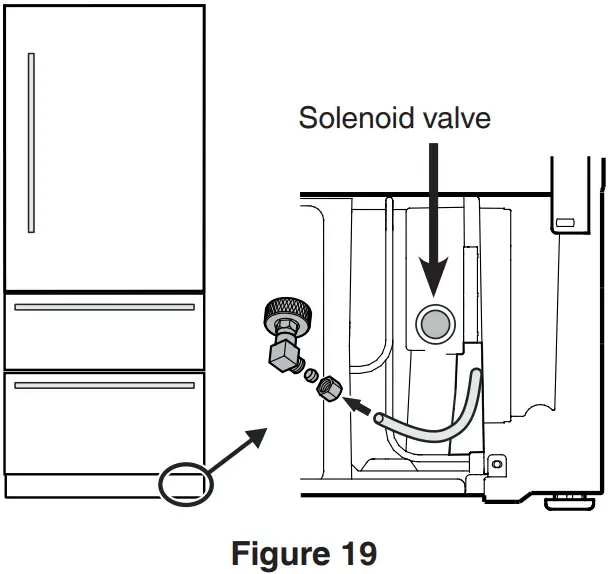 Solenoid valve

Figure 19